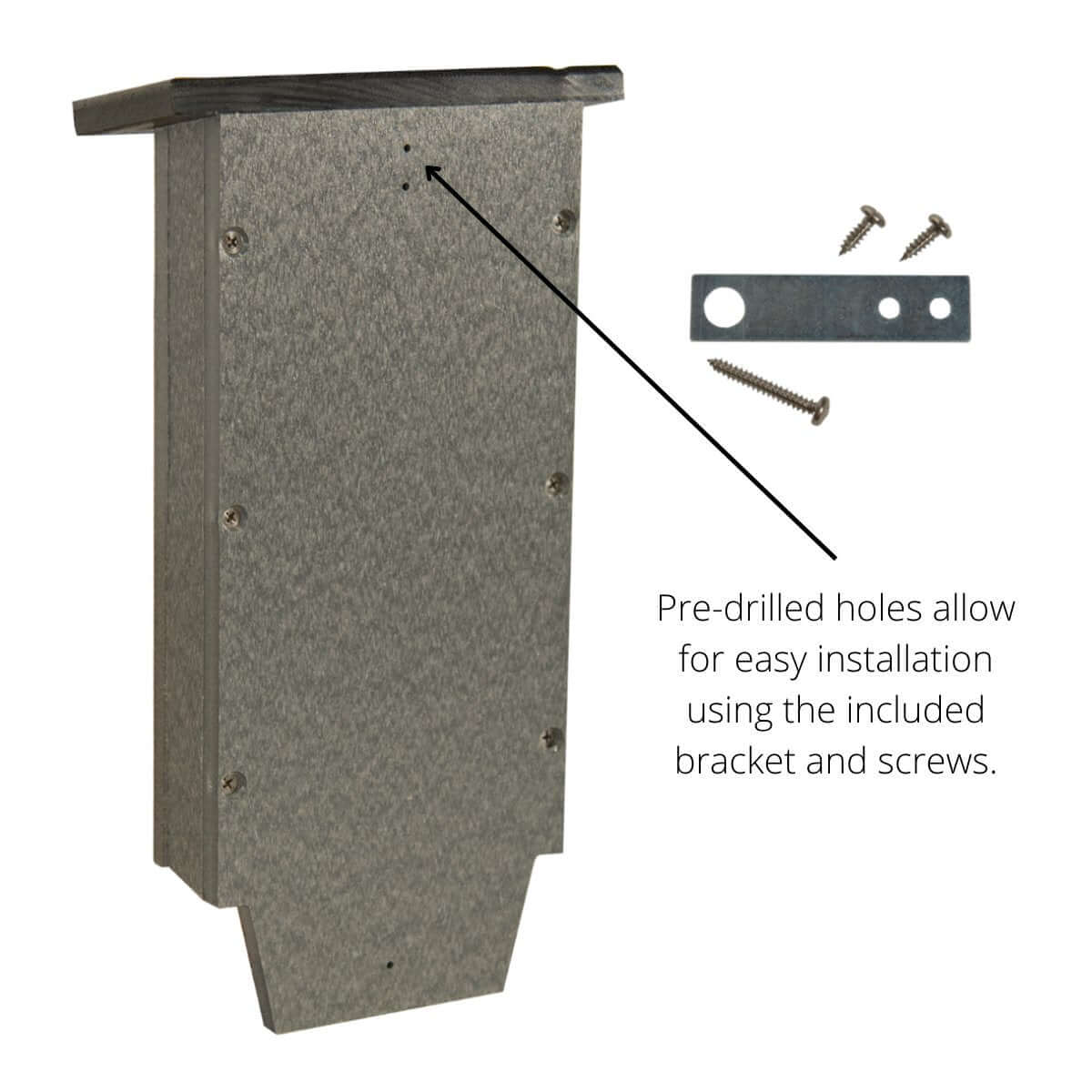 Pre-drilled holes allow for easy installation using the included bracket and screws.