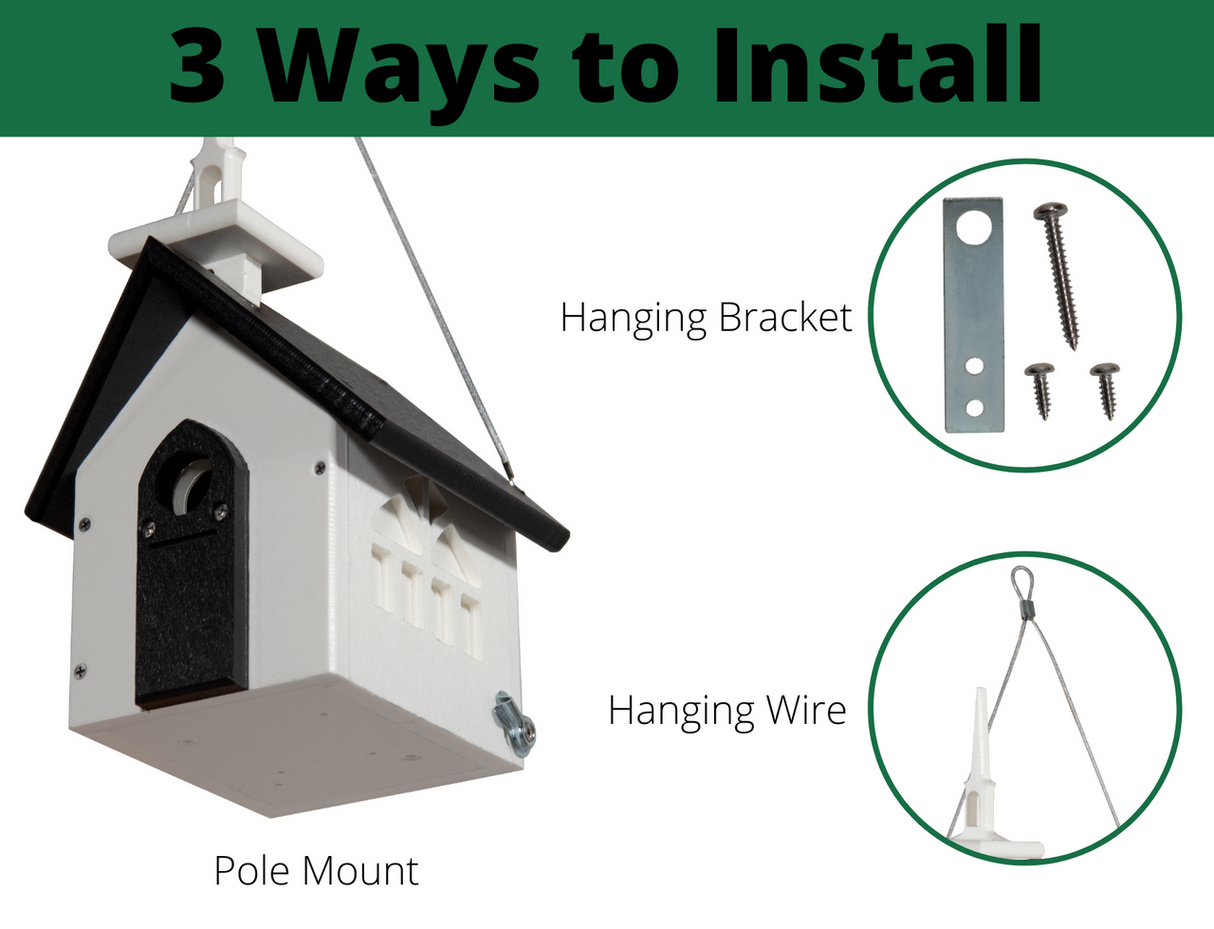 3 Ways to Install

Hanging Bracket

Hanging Wire

Pole Mount