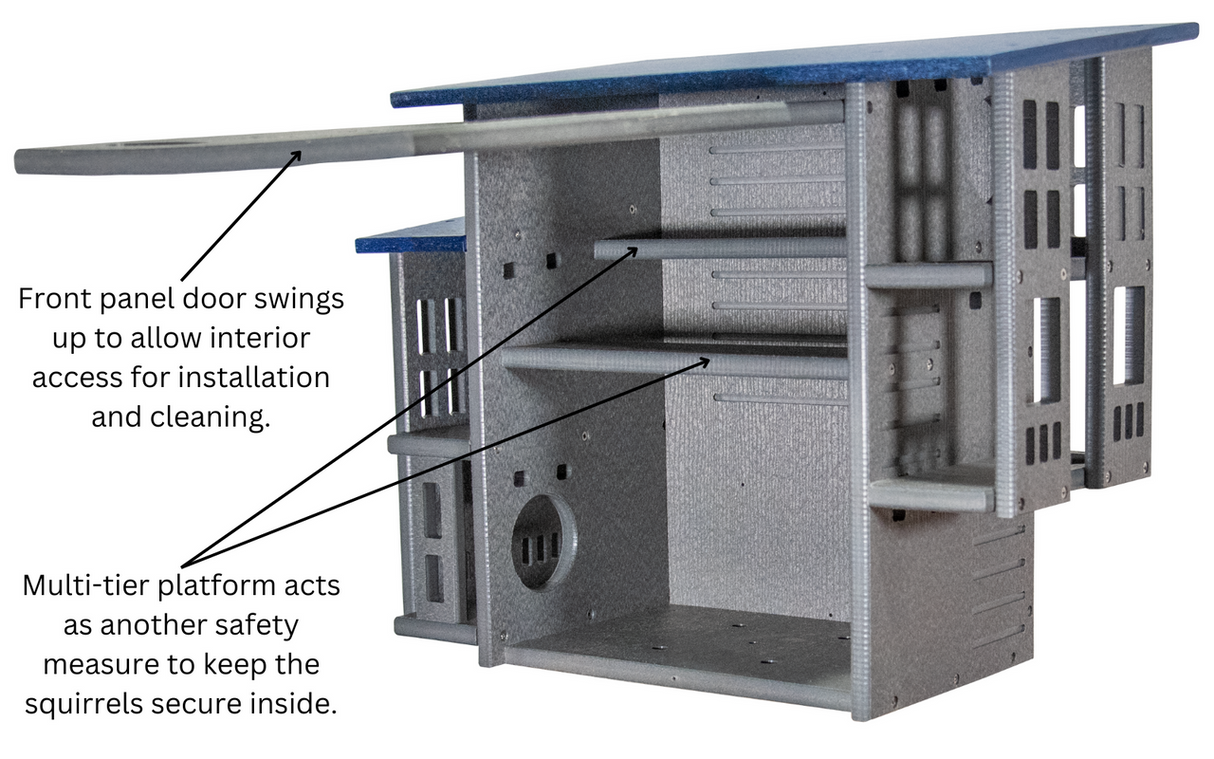 Front panel door swings up to allow interior access for installation and cleaning.

Multi-tier platform acts as another safety measure to keep the squirrels secure inside.