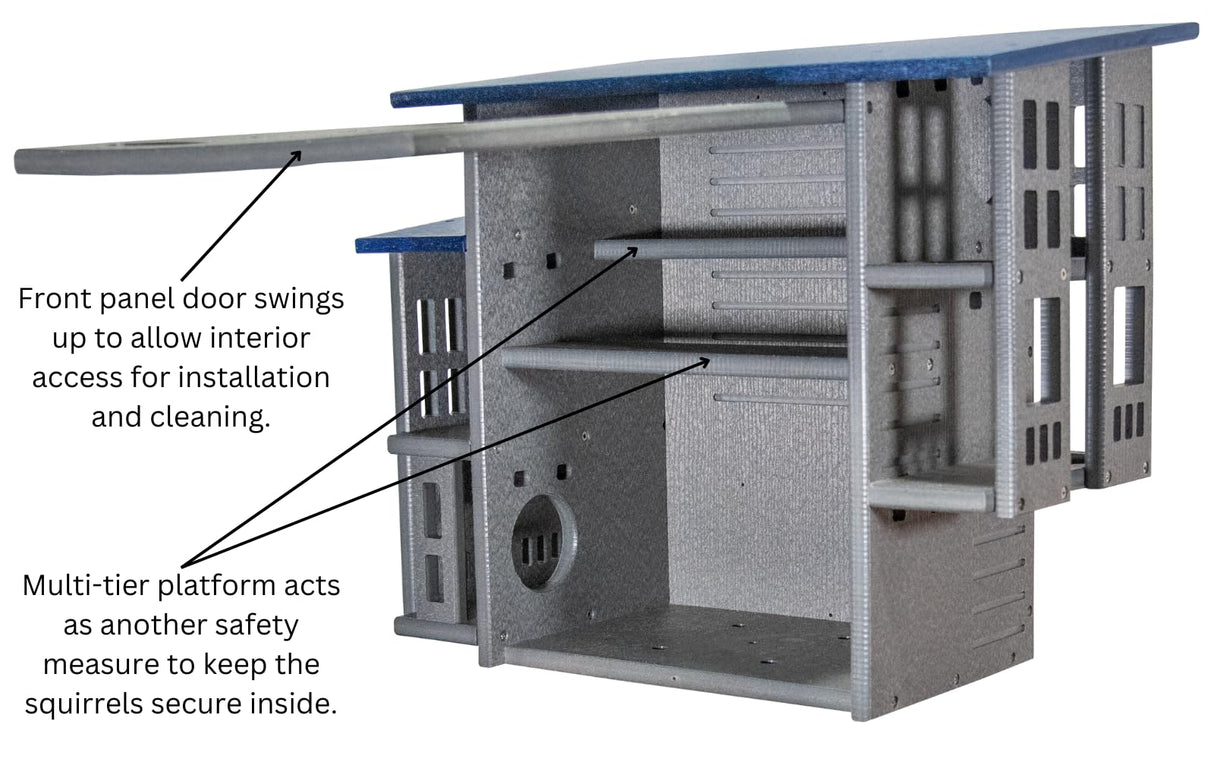 Front panel door swings up to allow interior access for installation and cleaning.

Multi-tier platform acts as another safety measure to keep the squirrels secure inside.