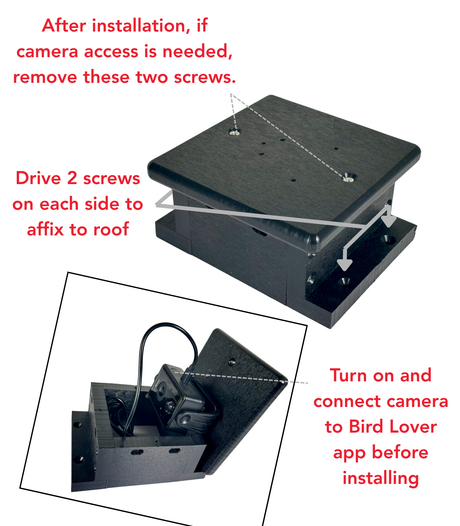 After installation, if camera access is needed, remove these two screws.

Drive 2 screws on each side to affix to roof

Turn on and connect camera to Bird Lover app before installing